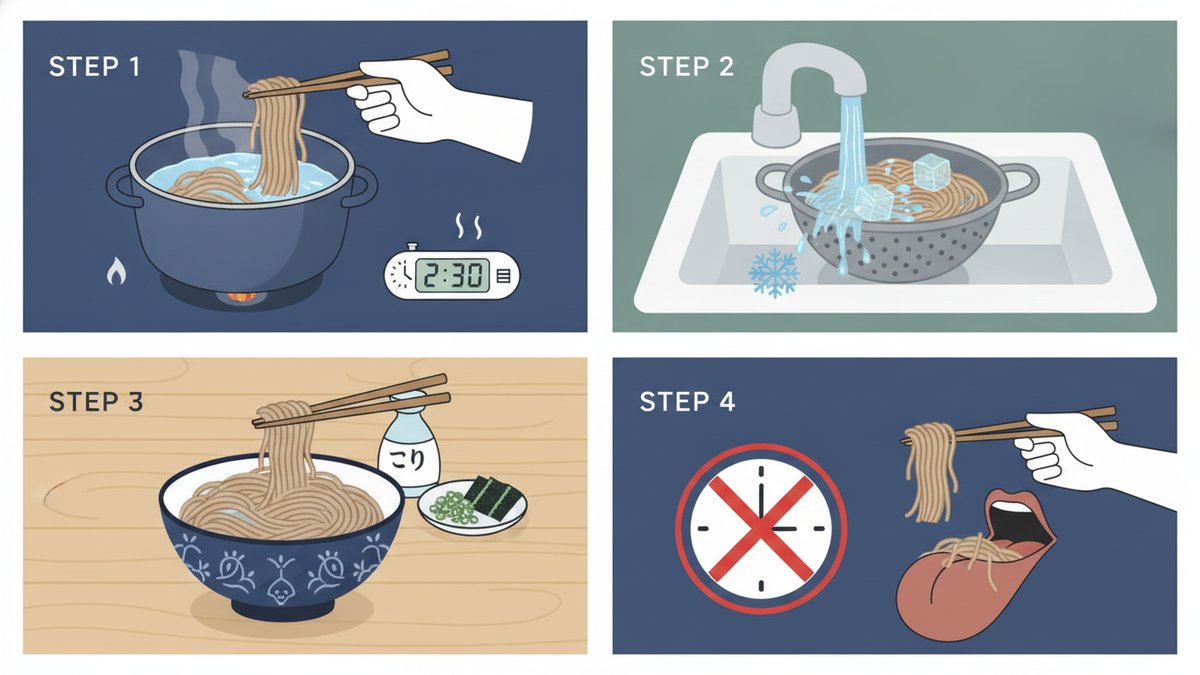 STEP 1

2:30

STEP 2

STEP 3

こり

STEP 4